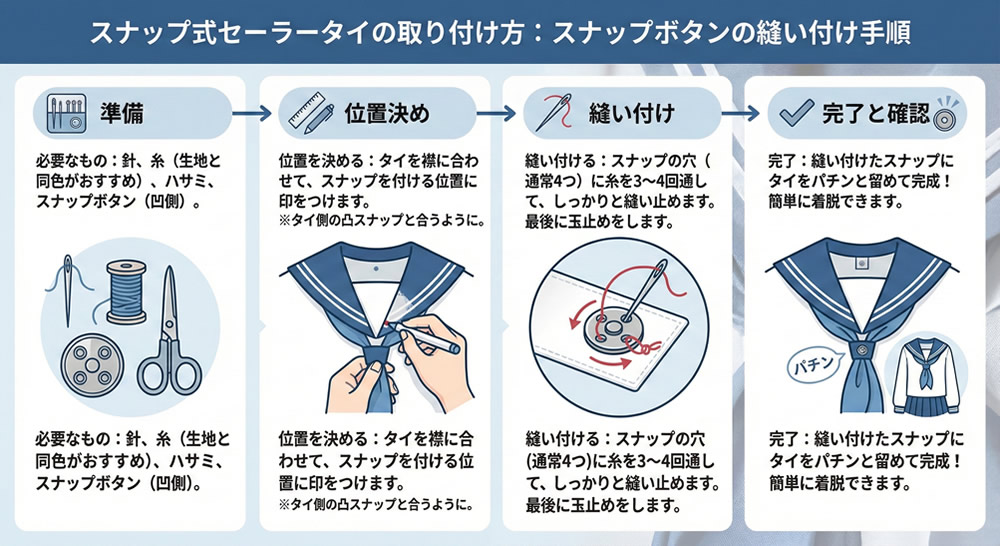 スナップ式セーラータイの取り付け方：スナップボタンの縫い付け手順

準備

必要なもの：針、糸（生地と同色がおすすめ）、ハサミ、スナップボタン（凹側）。

必要なもの：針、糸（生地と同色がおすすめ）、ハサミ、スナップボタン（凹側）。

位置決め

位置を決める：タイを襟に合わせて、スナップを付ける位置に印をつけます。
※タイ側の凸スナップと合うように。

位置を決める：タイを襟に合わせて、スナップを付ける位置に印をつけます。
※タイ側の凸スナップと合うように。

縫い付け

縫い付ける：スナップの穴（通常4つ）に糸を3〜4回通して、しっかりと縫い止めます。最後に玉止めをします。

縫い付ける：スナップの穴(通常4つ)に糸を3〜4回通して、しっかりと縫い止めます。最後に玉止めをします。

完了と確認

完了：縫い付けたスナップにタイをパチンと留めて完成！簡単に着脱できます。

パチン

完了：縫い付けたスナップにタイをパチンと留めて完成！簡単に着脱できます。